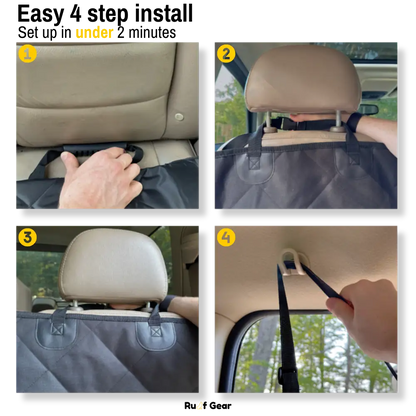 Easy 4 step install
Set up in under 2 minutes

1

2

3

4

Ruff Gear