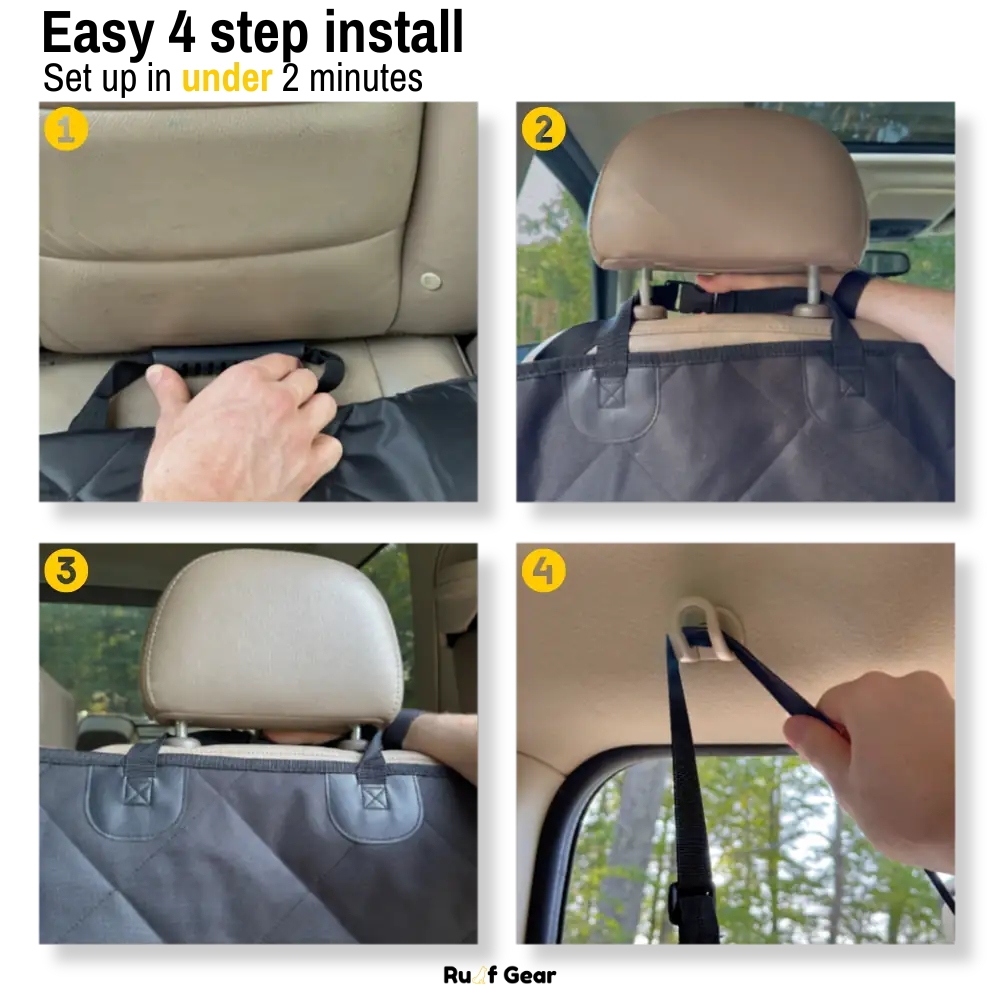 Easy 4 step install
Set up in under 2 minutes

1

2

3

4

Ruff Gear